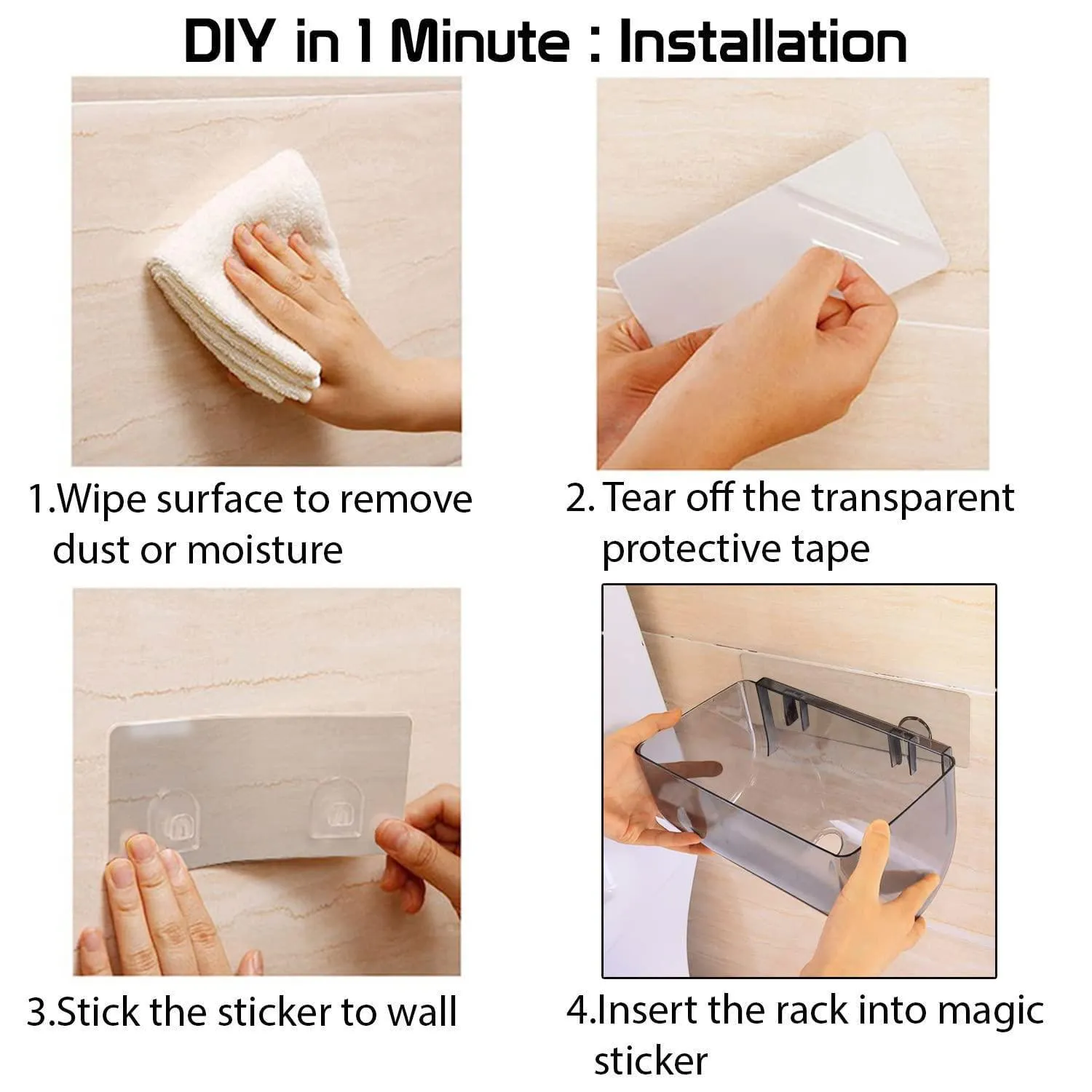 DIY in 1 Minute : Installation

1.Wipe surface to remove dust or moisture

2. Tear off the transparent protective tape

3.Stick the sticker to wall

4.Insert the rack into magic sticker